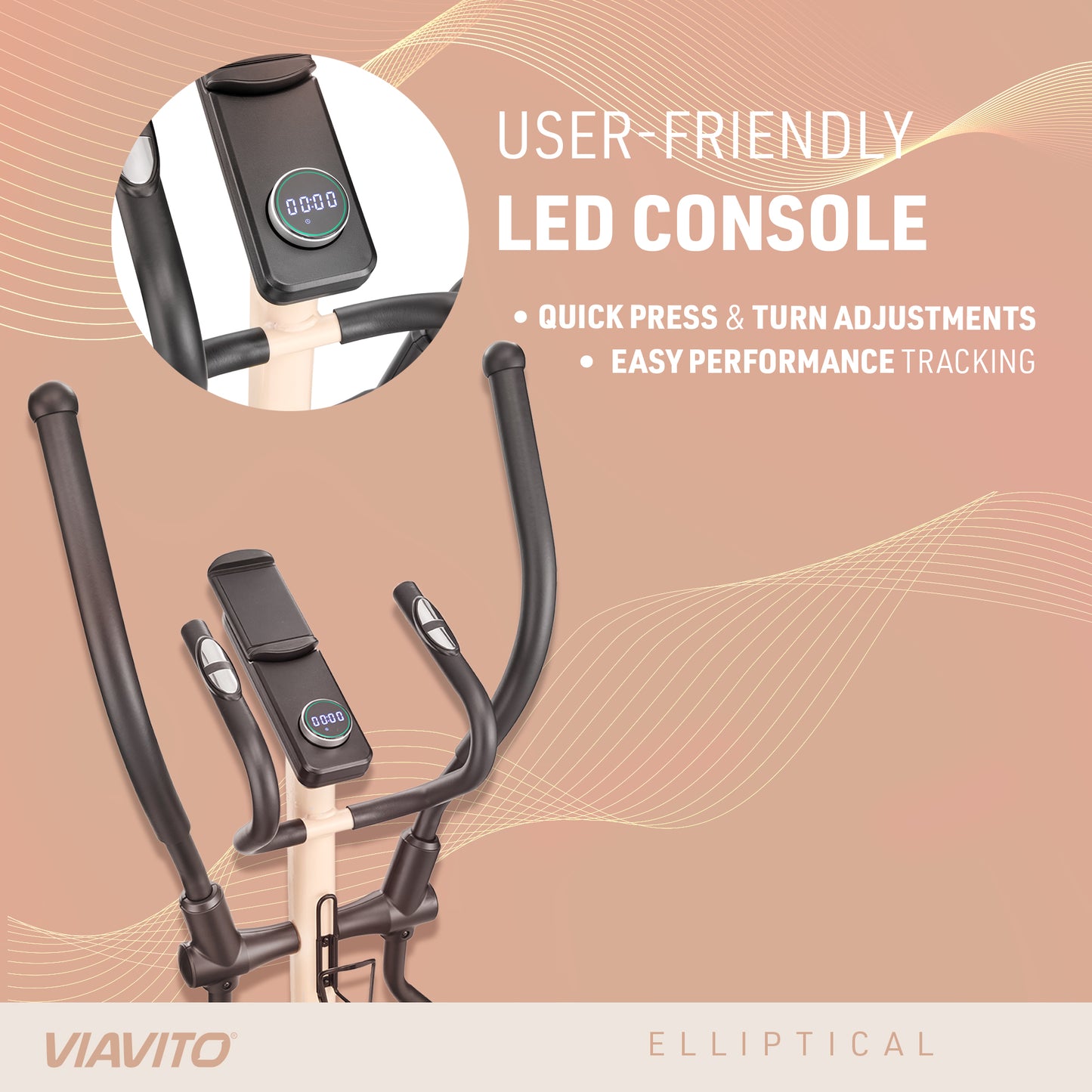 00:00

USER-FRIENDLY
LED CONSOLE

• QUICK PRESS & TURN ADJUSTMENTS
• EASY PERFORMANCE TRACKING

00:00

VIAVITO®

ELLIPTICAL